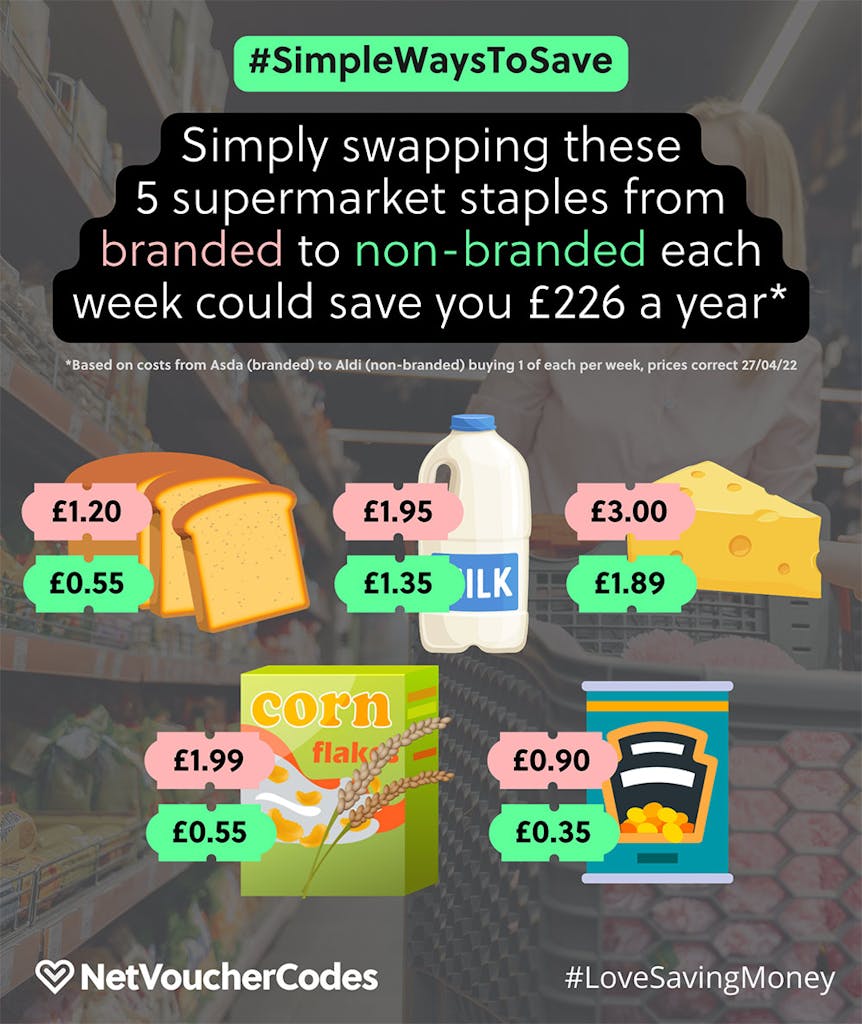 #SimpleWaysToSave

Simply swapping these 5 supermarket staples from branded to non-branded each week could save you £226 a year*

*Based on costs from Asda (branded) to Aldi (non-branded) buying 1 of each per week, prices correct 27/04/22

£1.20
£0.55

£1.95
£1.35
ILK

£3.00
£1.89

corn
flakes
£1.99
£0.55

£0.90
£0.35

NetVoucherCodes

#LoveSavingMoney