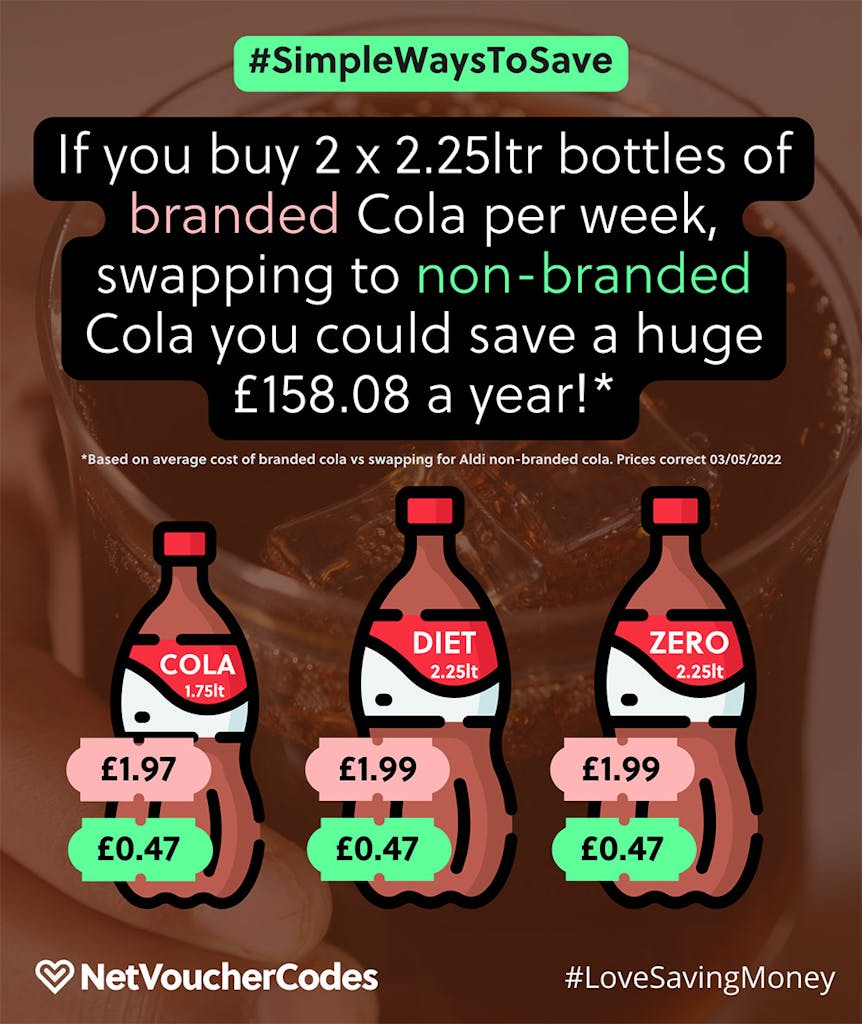 #SimpleWaysToSave

If you buy 2 x 2.25ltr bottles of branded Cola per week, swapping to non-branded Cola you could save a huge £158.08 a year!*

*Based on average cost of branded cola vs swapping for Aldi non-branded cola. Prices correct 03/05/2022

COLA
1.75lt
£1.97
£0.47

DIET
2.25lt
£1.99
£0.47

ZERO
2.25lt
£1.99
£0.47

NetVoucherCodes

#LoveSavingMoney